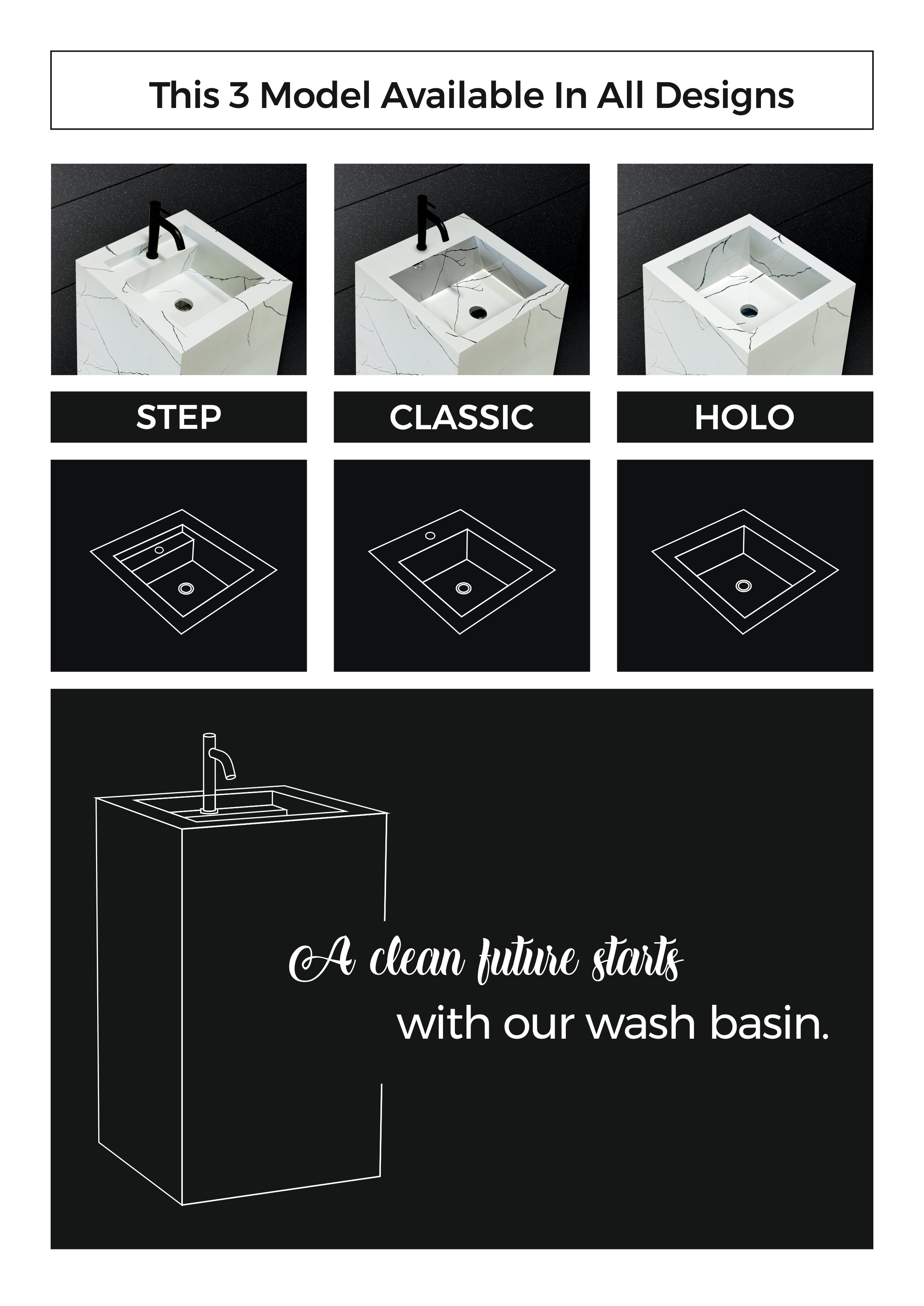 This 3 Model Available In All Designs

STEP

CLASSIC

HOLO

A clean future starts with our wash basin.